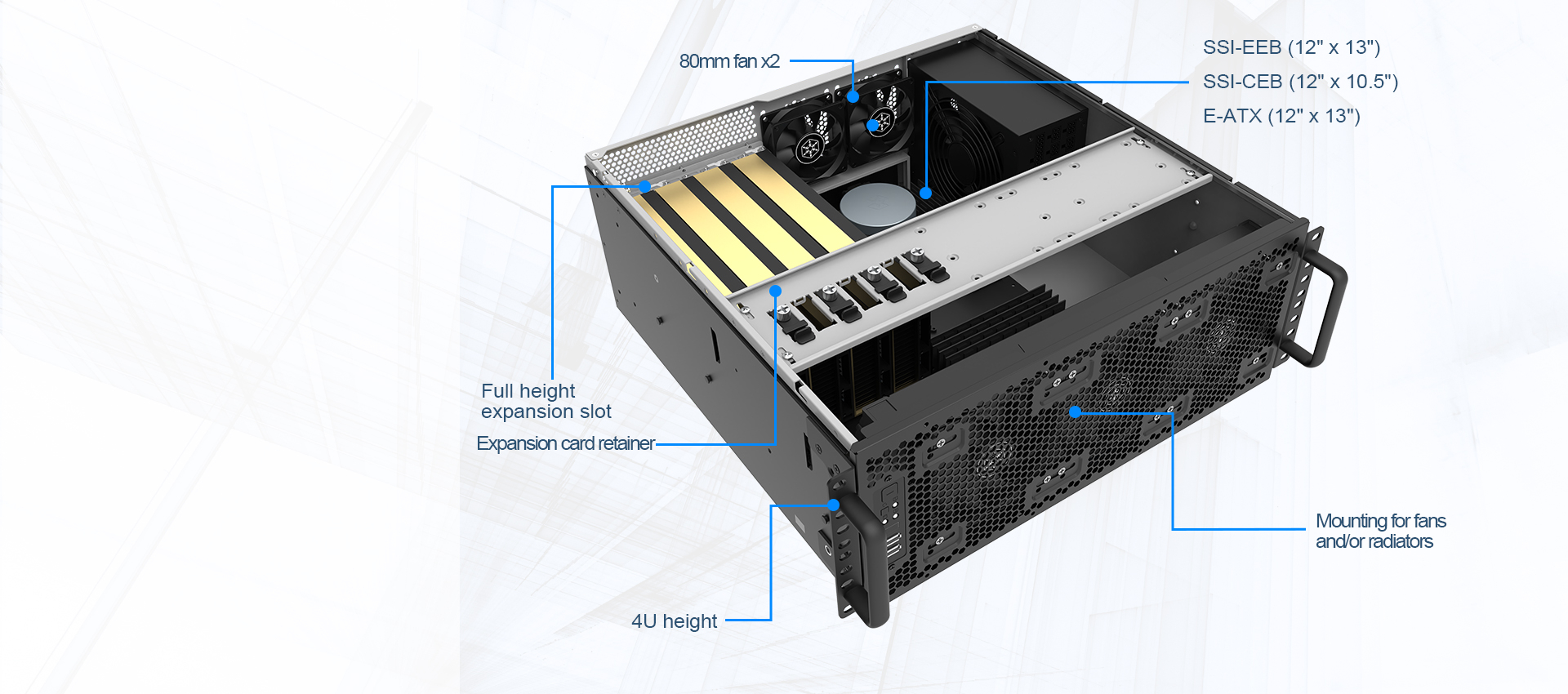 80mm fan x2

SSI-EEB (12" x 13")
SSI-CEB (12" x 10.5")
E-ATX (12" x 13")

Full height
expansion slot

Expansion card retainer

Mounting for fans
and/or radiators

4U height